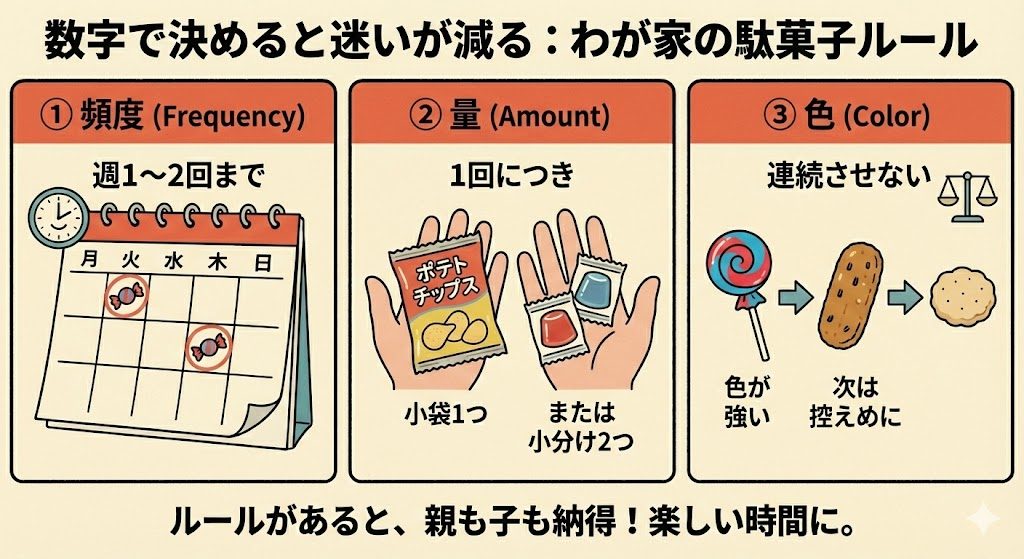 数字で決めると迷いが減る：わが家の駄菓子ルール

① 頻度 (Frequency)

週1〜2回まで

月 火 水 木 日

② 量 (Amount)

1回につき

ポテトチップス

小袋1つ

または小分け2つ

③ 色 (Color)

連続させない

色が強い

次は控えめに

ルールがあると、親も子も納得！楽しい時間に。